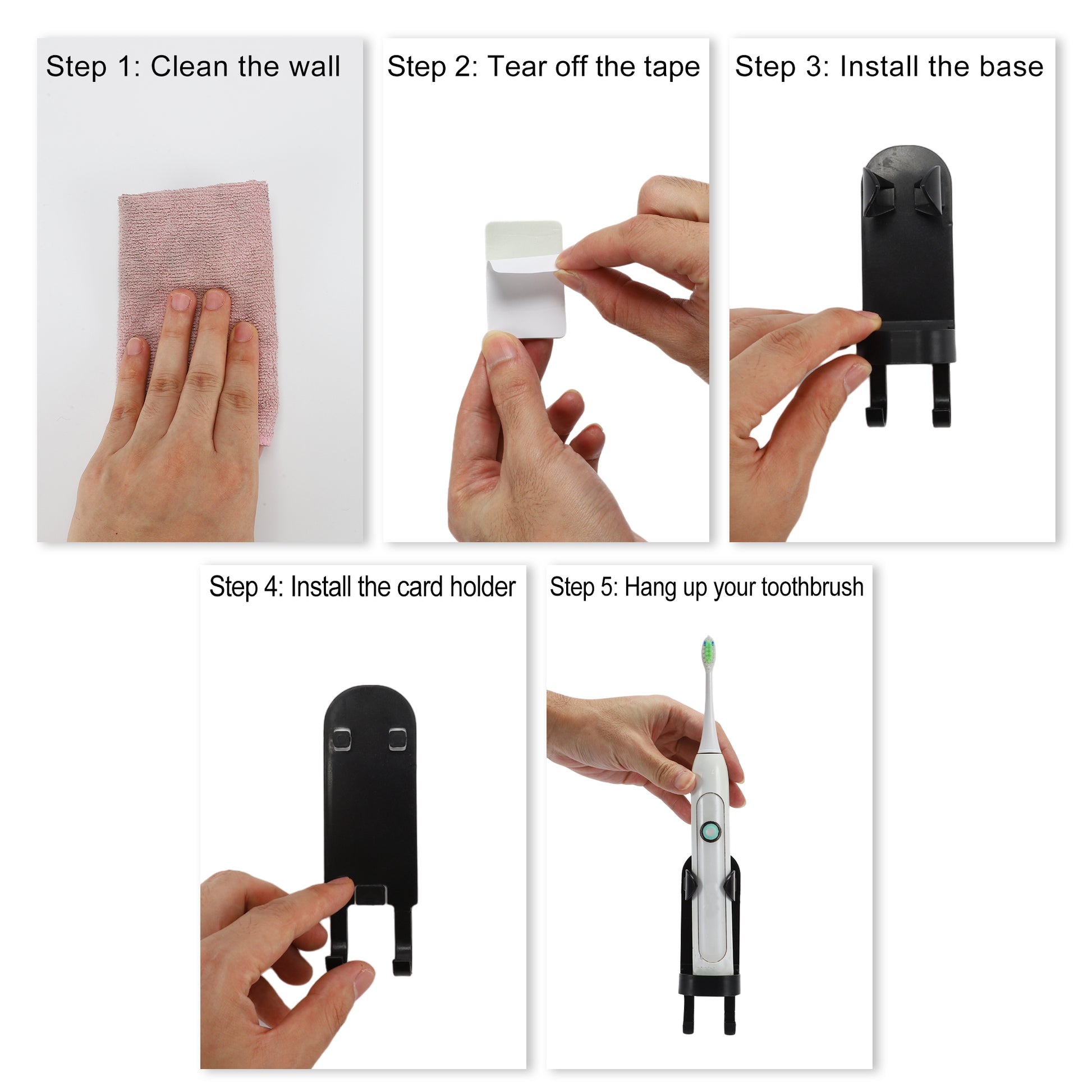 Step 1: Clean the wall

Step 2: Tear off the tape

Step 3: Install the base

Step 4: Install the card holder

Step 5: Hang up your toothbrush