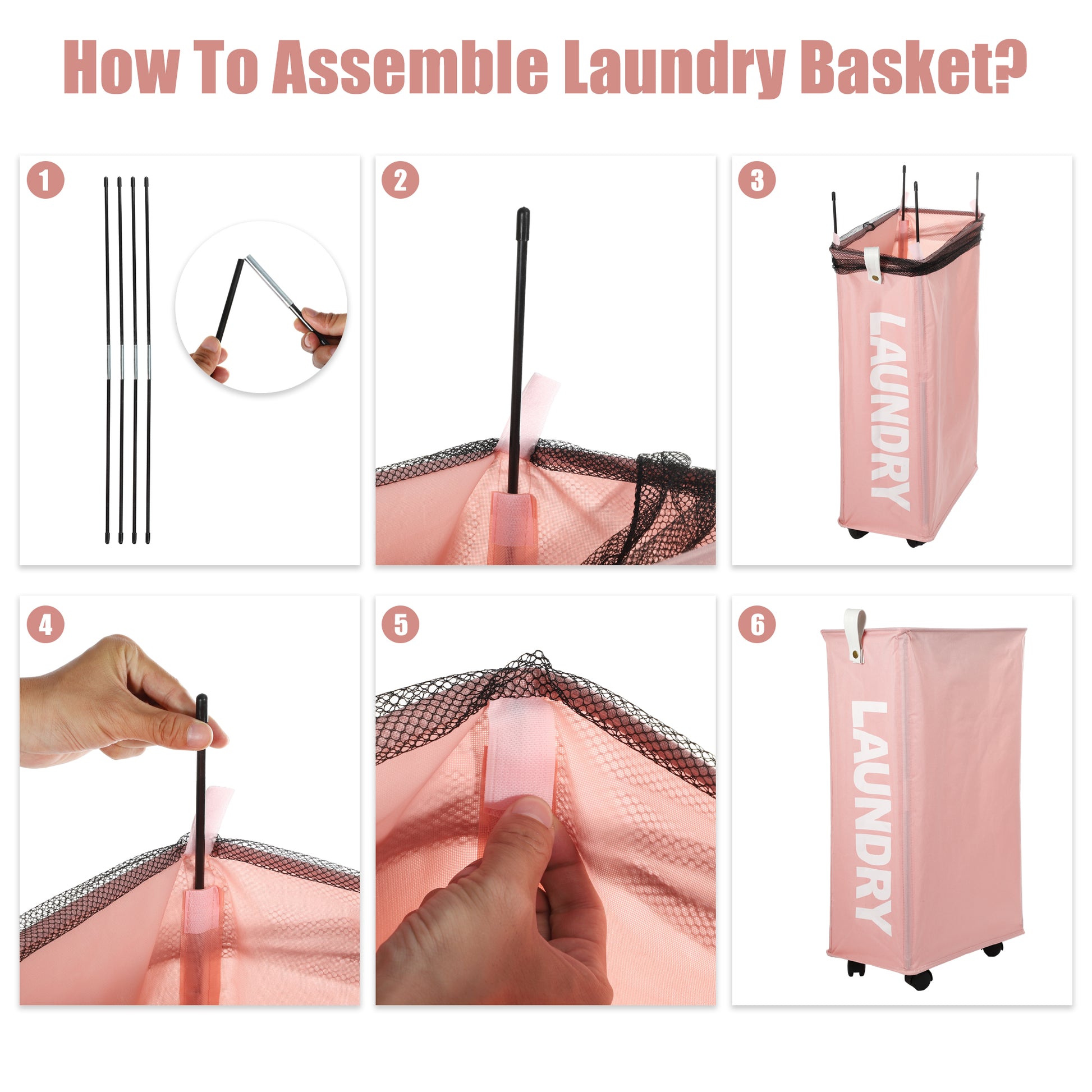 How To Assemble Laundry Basket?

1

2

3

LAUNDRY

4

5

6

LAUNDRY