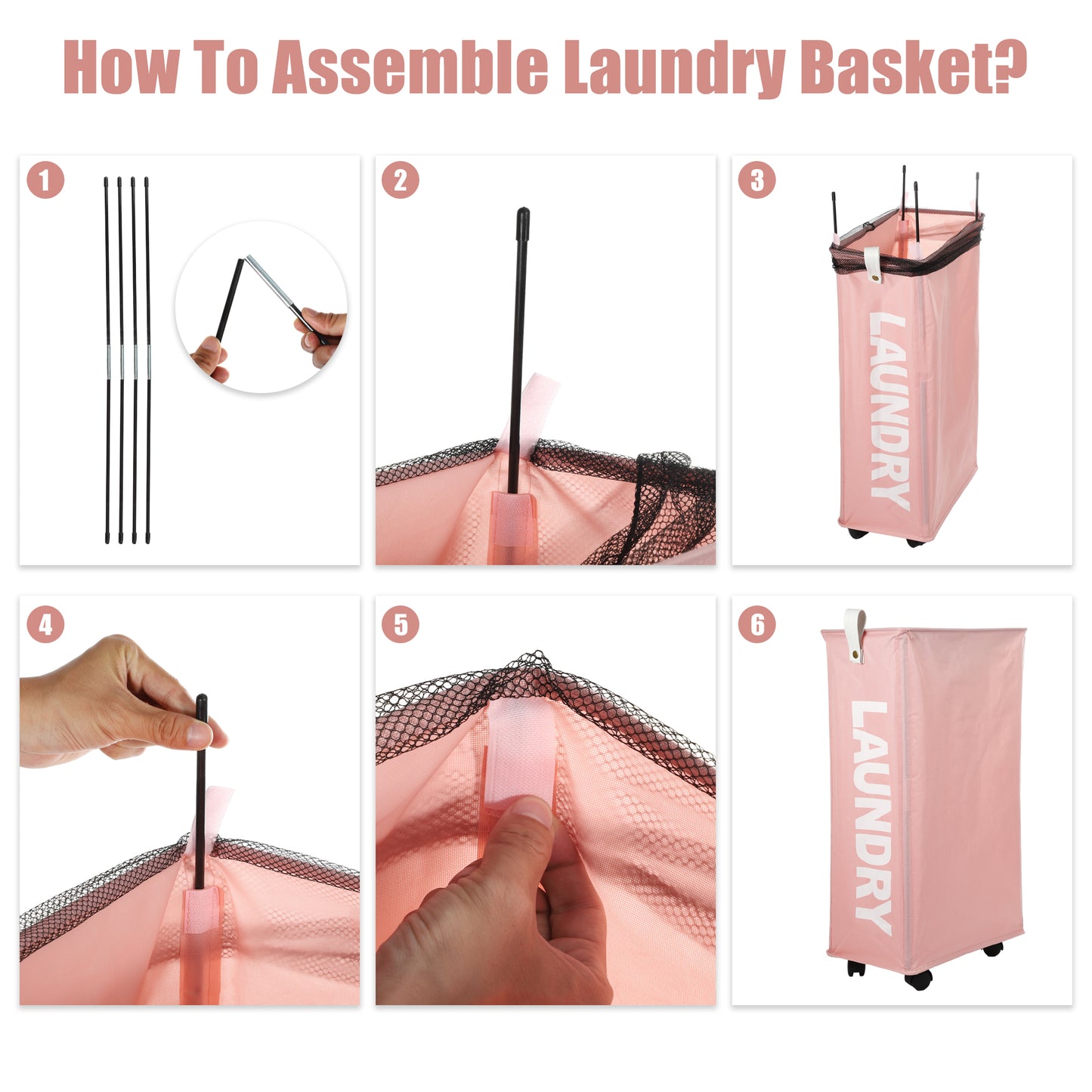 How To Assemble Laundry Basket?

1

2

3

LAUNDRY

4

5

6

LAUNDRY