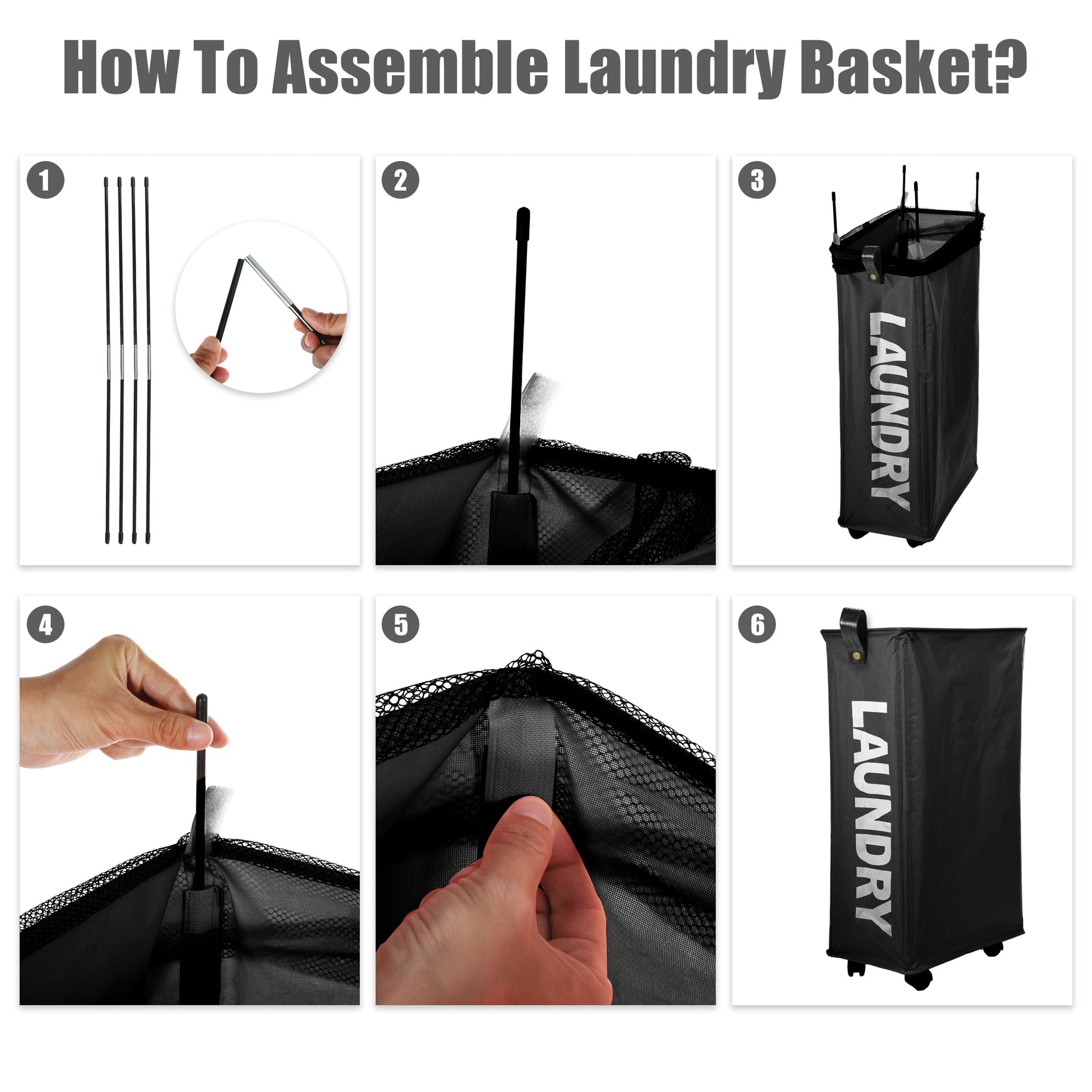 How To Assemble Laundry Basket?

1

2

3

LAUNDRY

4

5

6

LAUNDRY