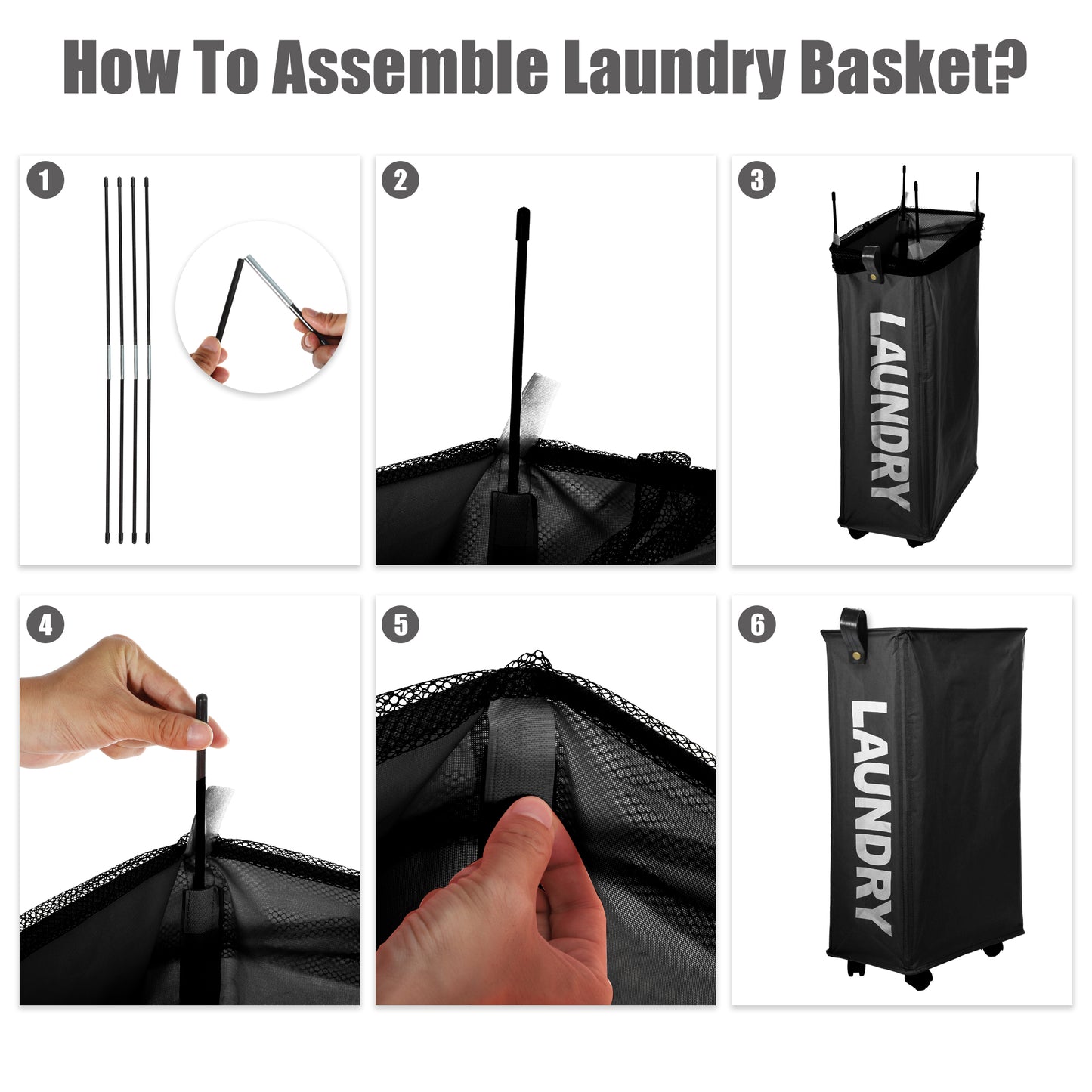 How To Assemble Laundry Basket?

1

2

3

LAUNDRY

4

5

6

LAUNDRY