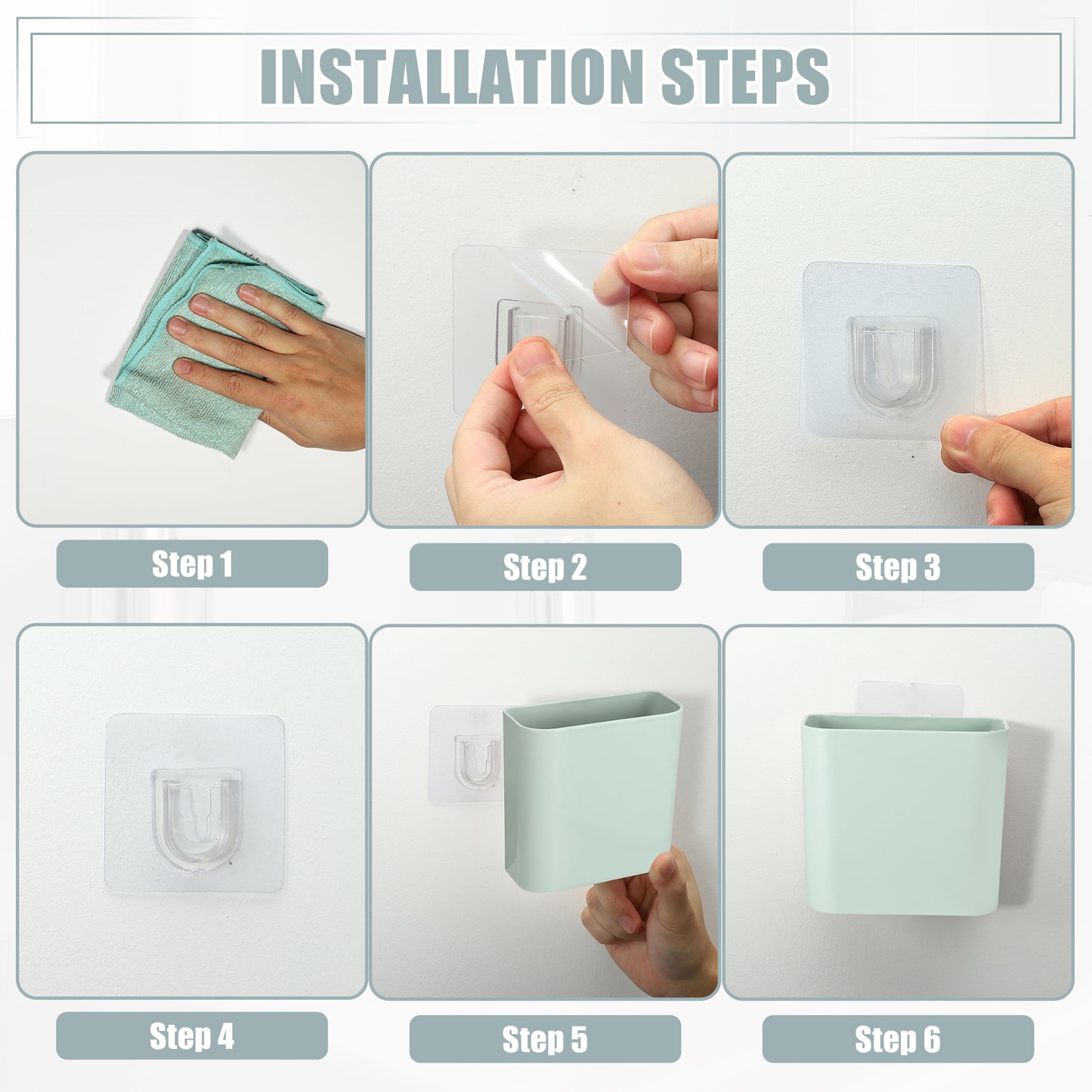 INSTALLATION STEPS

Step 1

Step 2

Step 3

Step 4

Step 5

Step 6