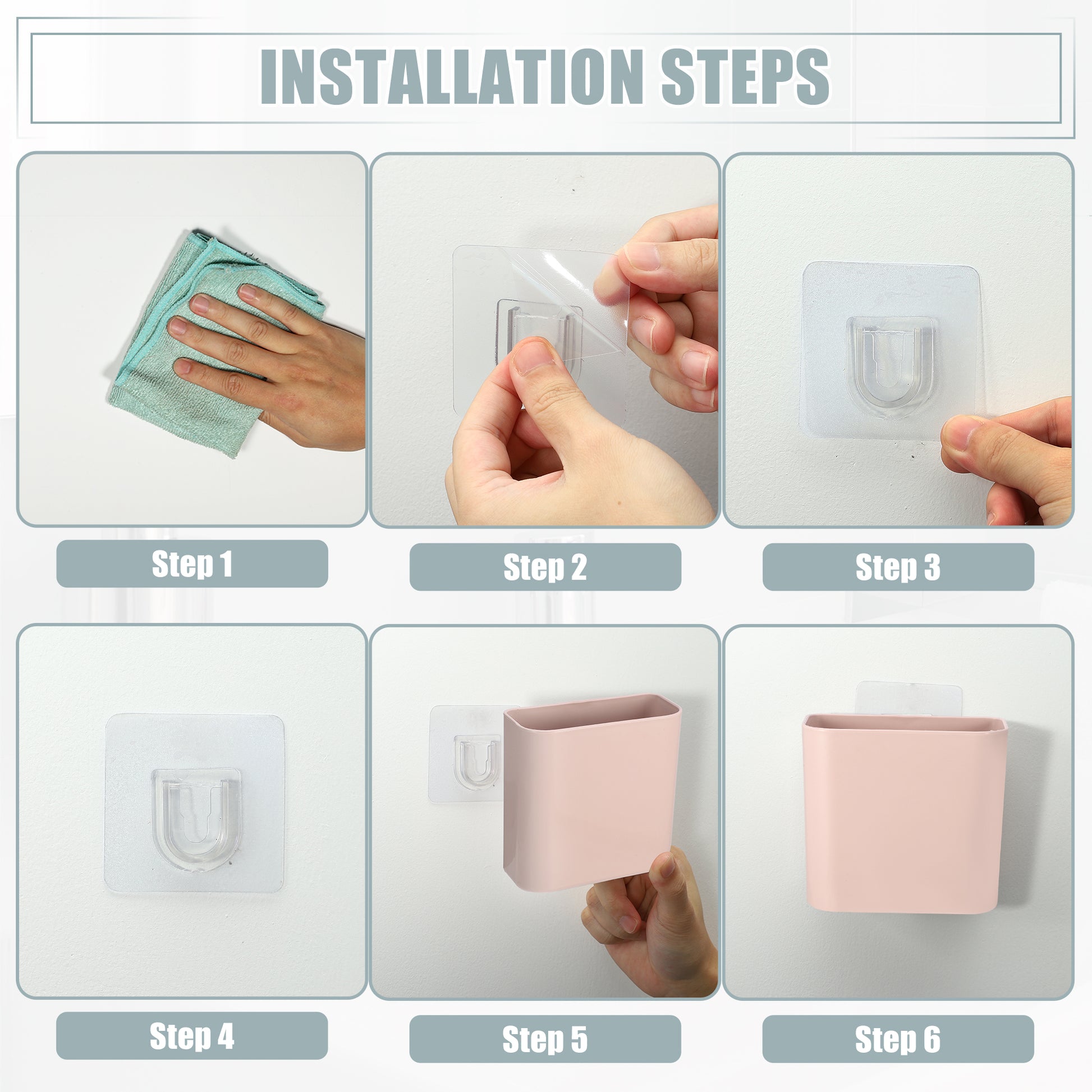 INSTALLATION STEPS

Step 1

Step 2

Step 3

Step 4

Step 5

Step 6