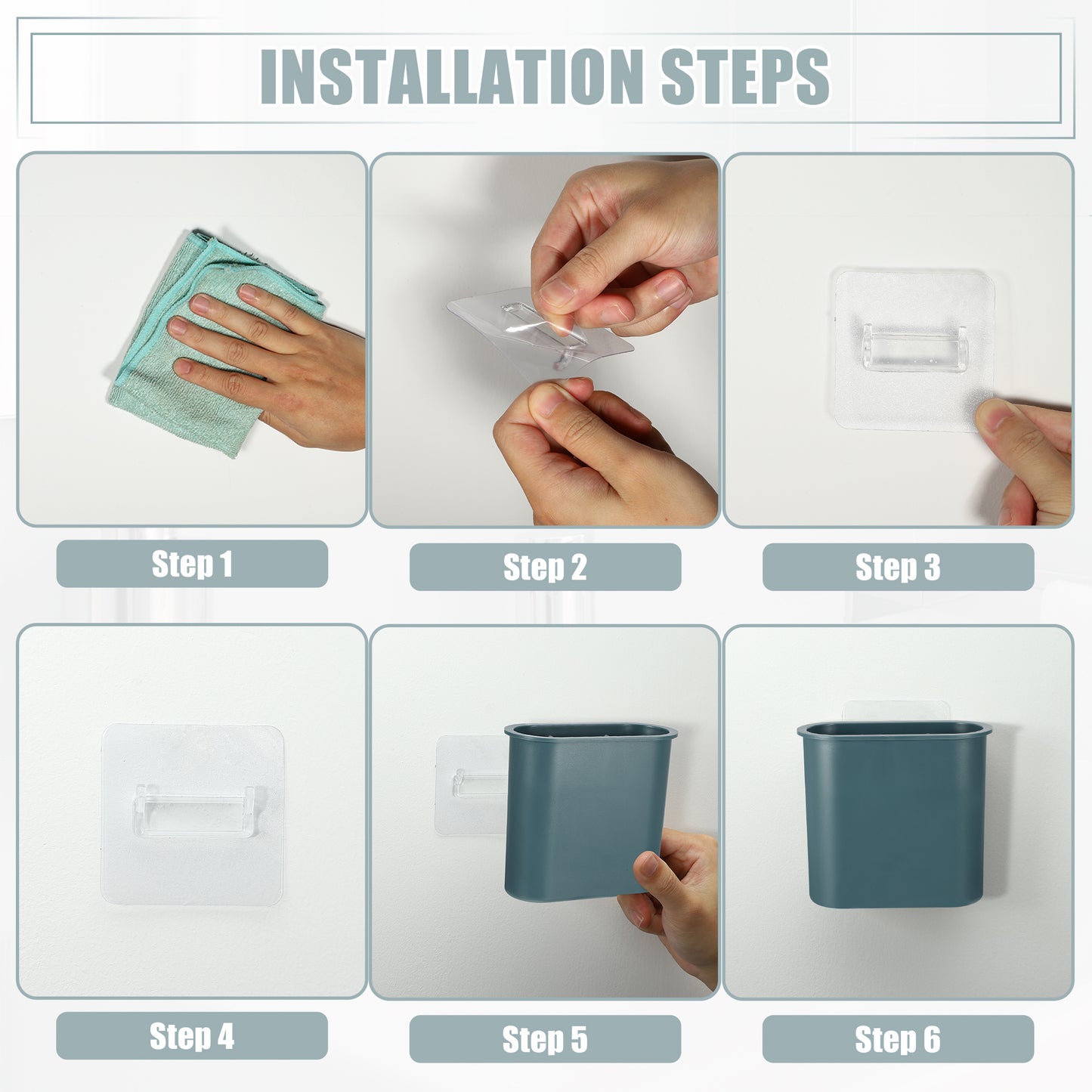 INSTALLATION STEPS

Step 1

Step 2

Step 3

Step 4

Step 5

Step 6