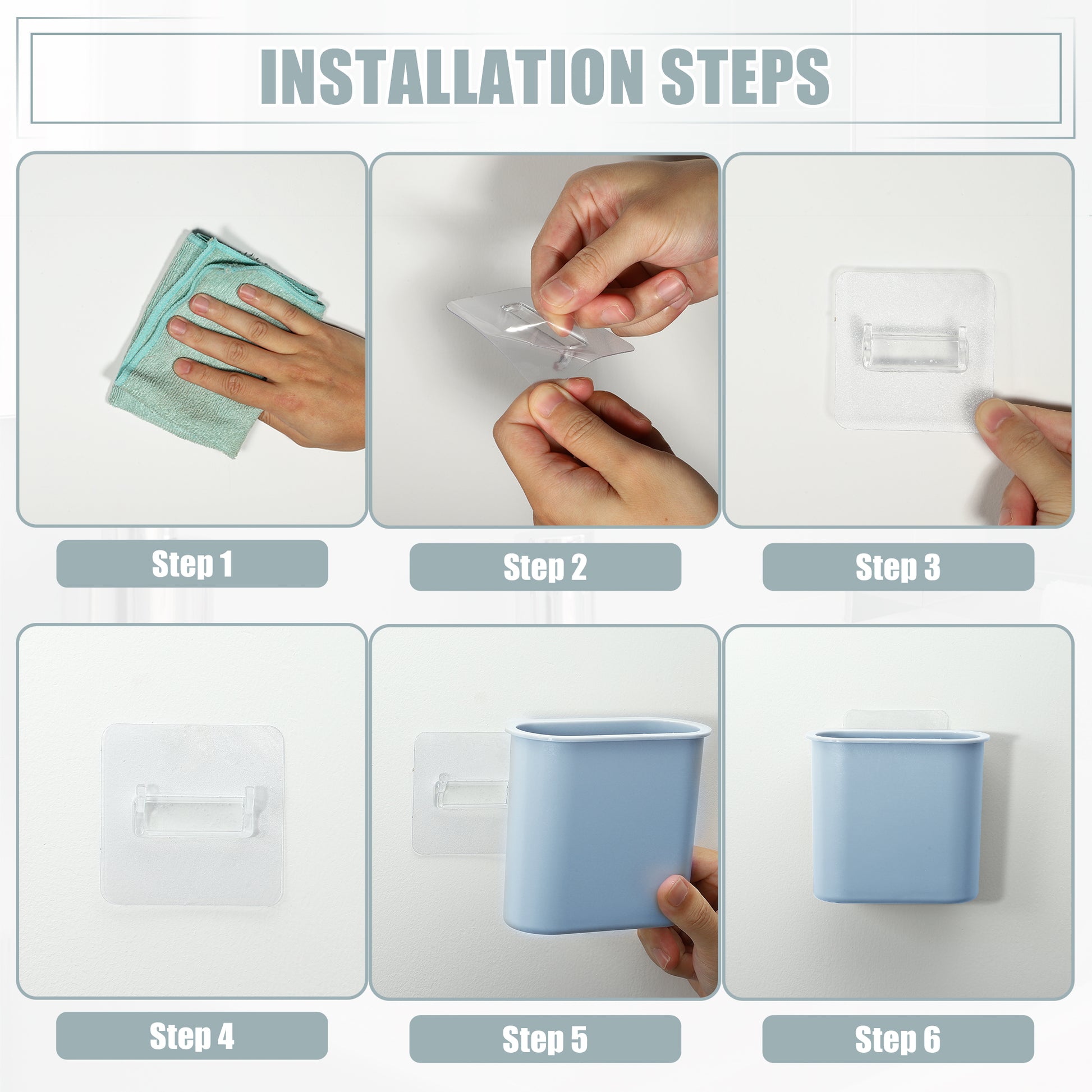 INSTALLATION STEPS

Step 1

Step 2

Step 3

Step 4

Step 5

Step 6