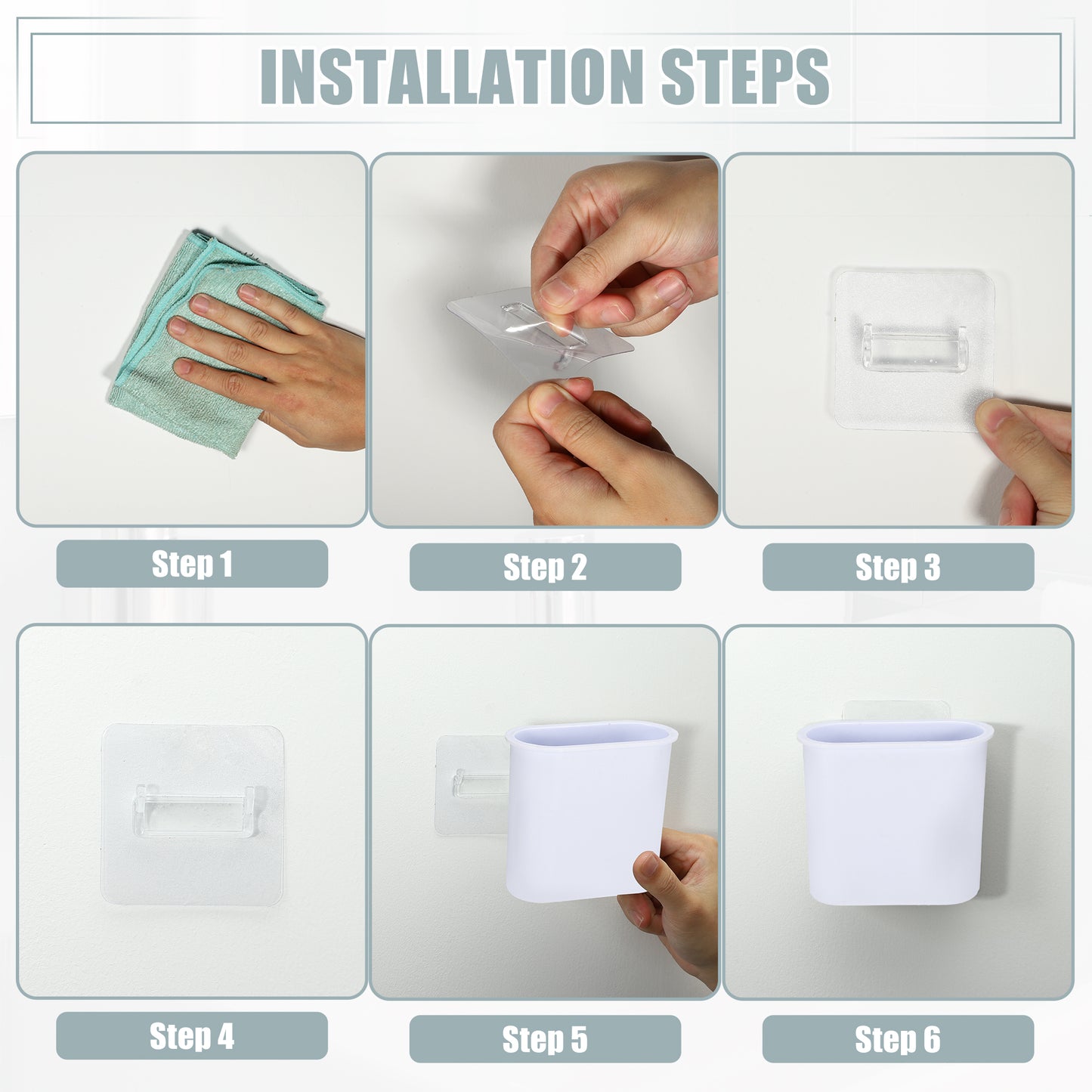 INSTALLATION STEPS

Step 1

Step 2

Step 3

Step 4

Step 5

Step 6