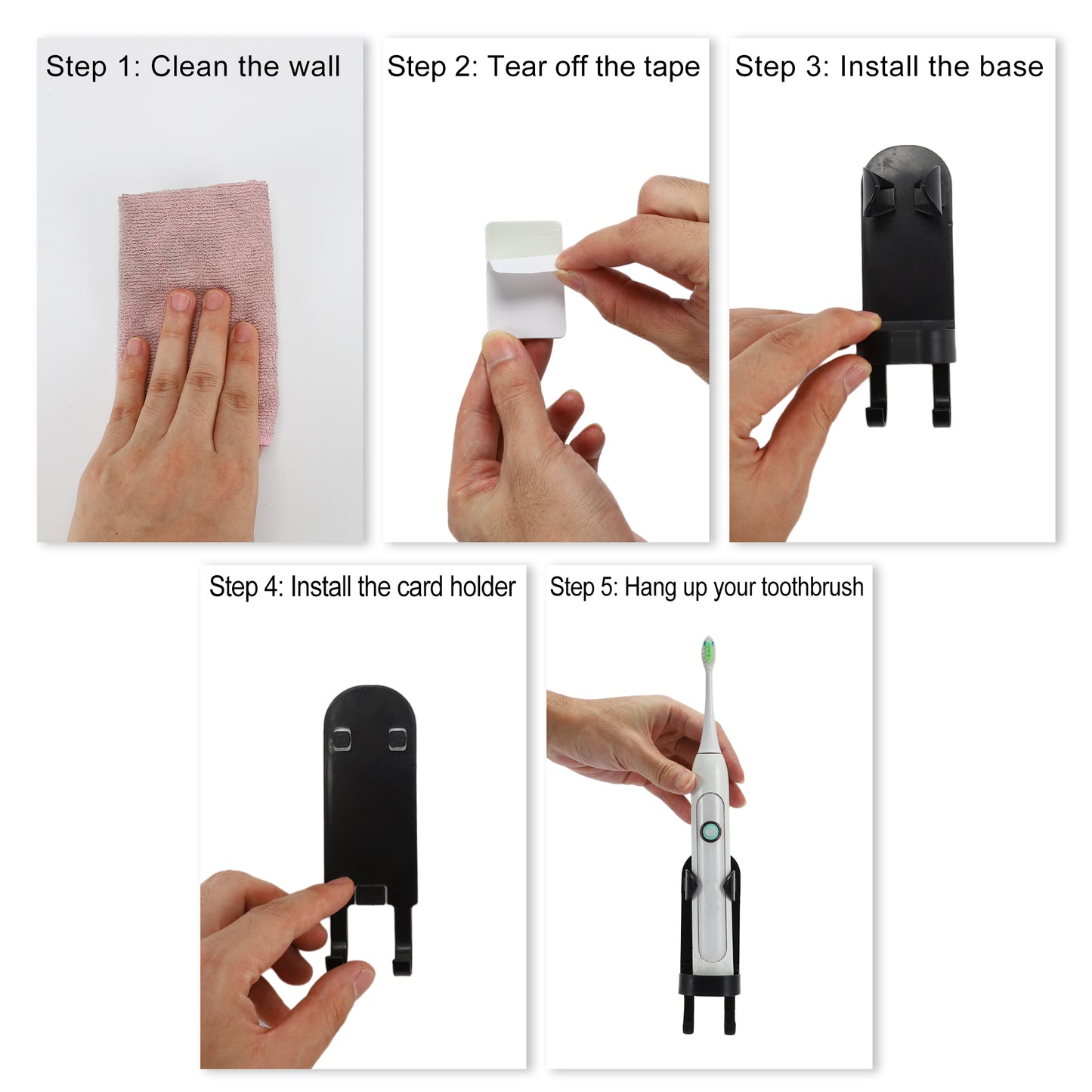 Step 1: Clean the wall

Step 2: Tear off the tape

Step 3: Install the base

Step 4: Install the card holder

Step 5: Hang up your toothbrush