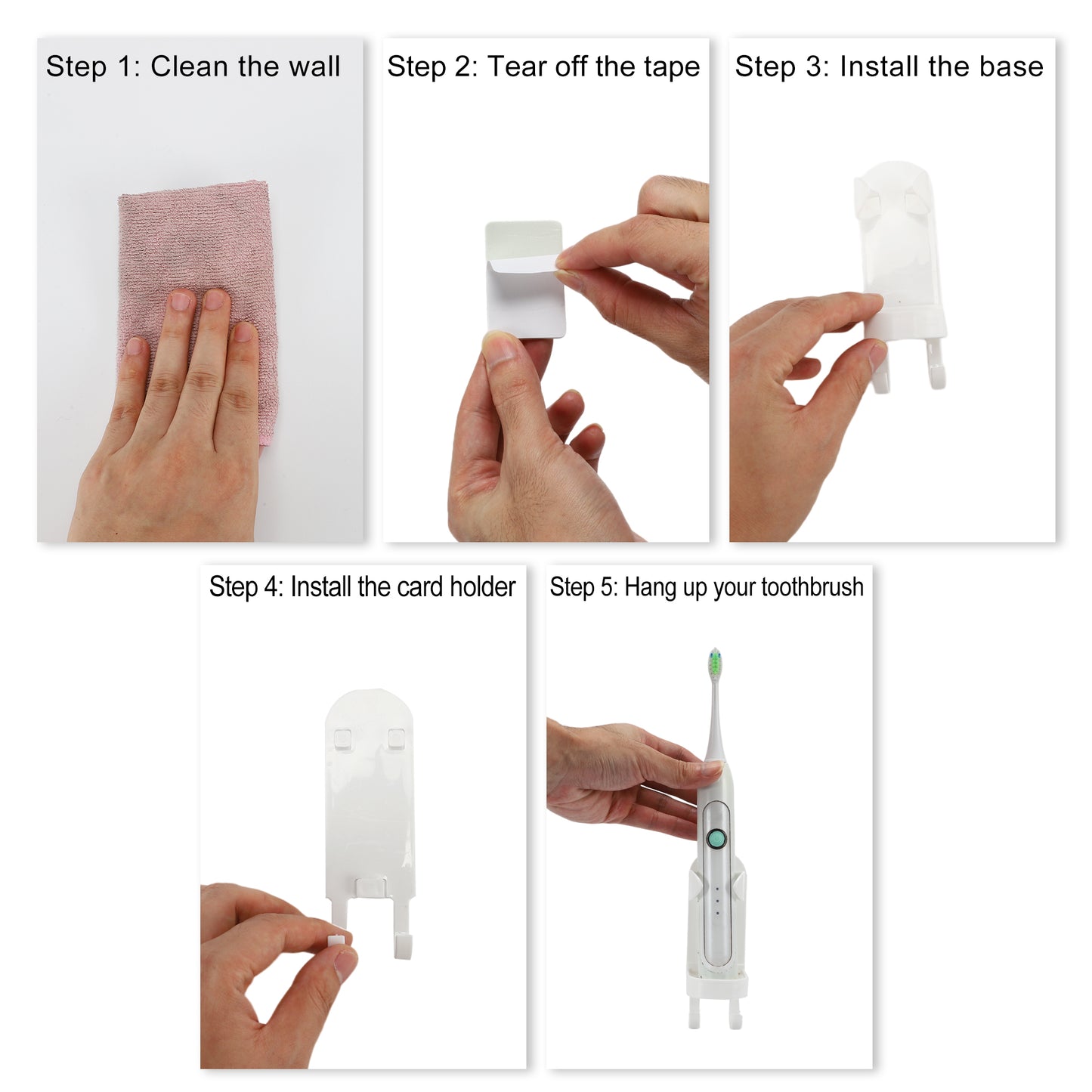 Step 1: Clean the wall

Step 2: Tear off the tape

Step 3: Install the base

Step 4: Install the card holder

Step 5: Hang up your toothbrush