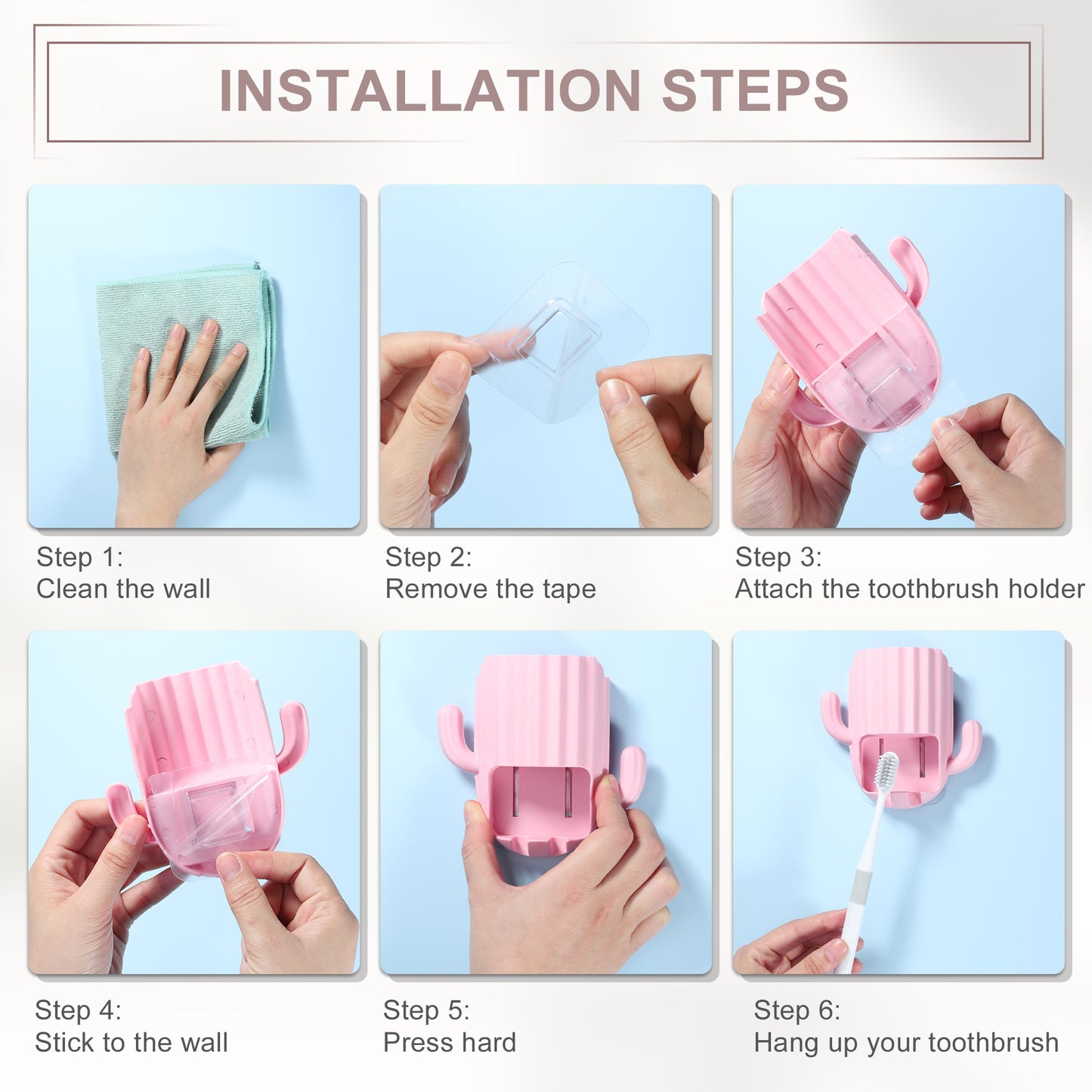 INSTALLATION STEPS

Step 1:
Clean the wall

Step 2:
Remove the tape

Step 3:
Attach the toothbrush holder

Step 4:
Stick to the wall

Step 5:
Press hard

Step 6:
Hang up your toothbrush