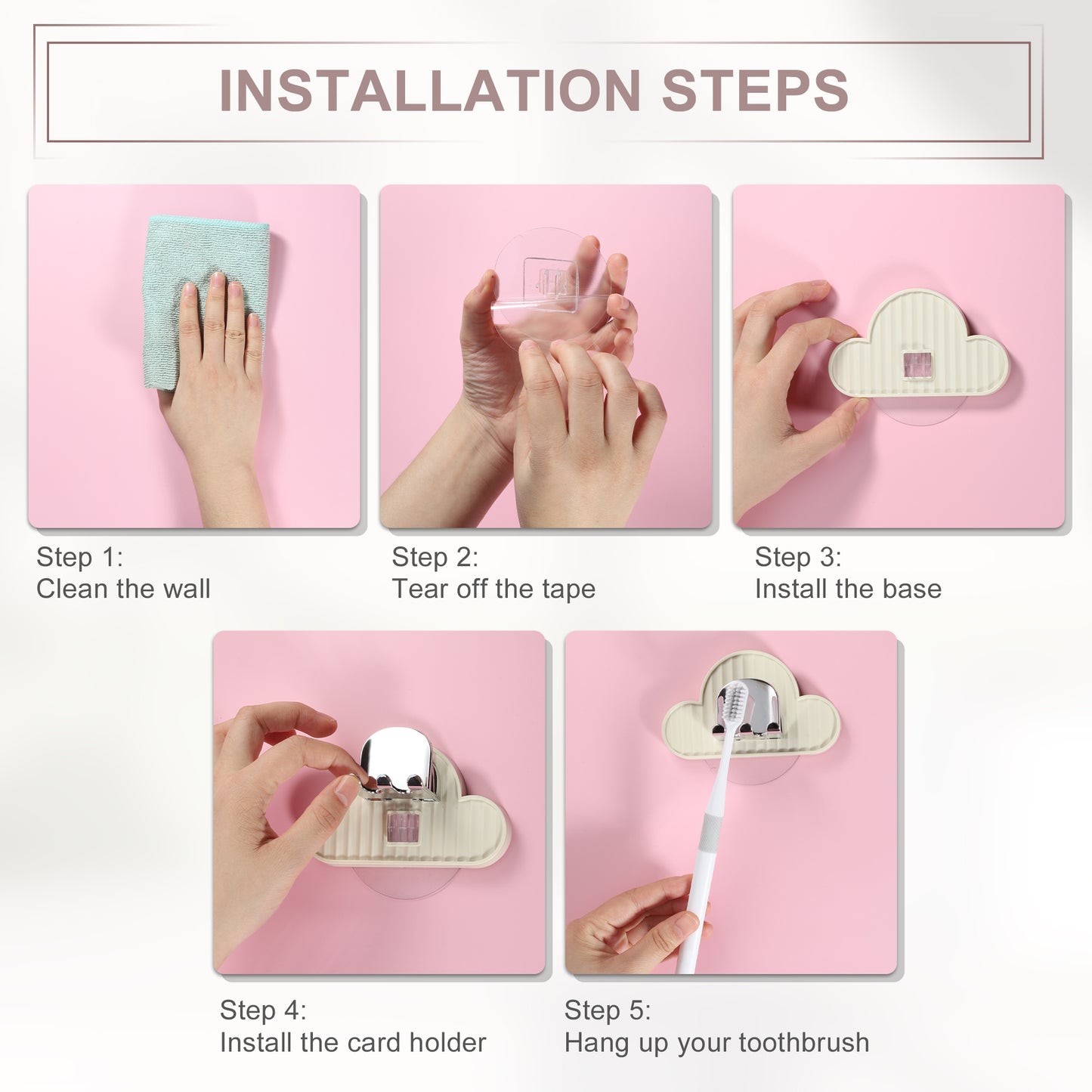 INSTALLATION STEPS

Step 1:
Clean the wall

Step 2:
Tear off the tape

Step 3:
Install the base

Step 4:
Install the card holder

Step 5:
Hang up your toothbrush