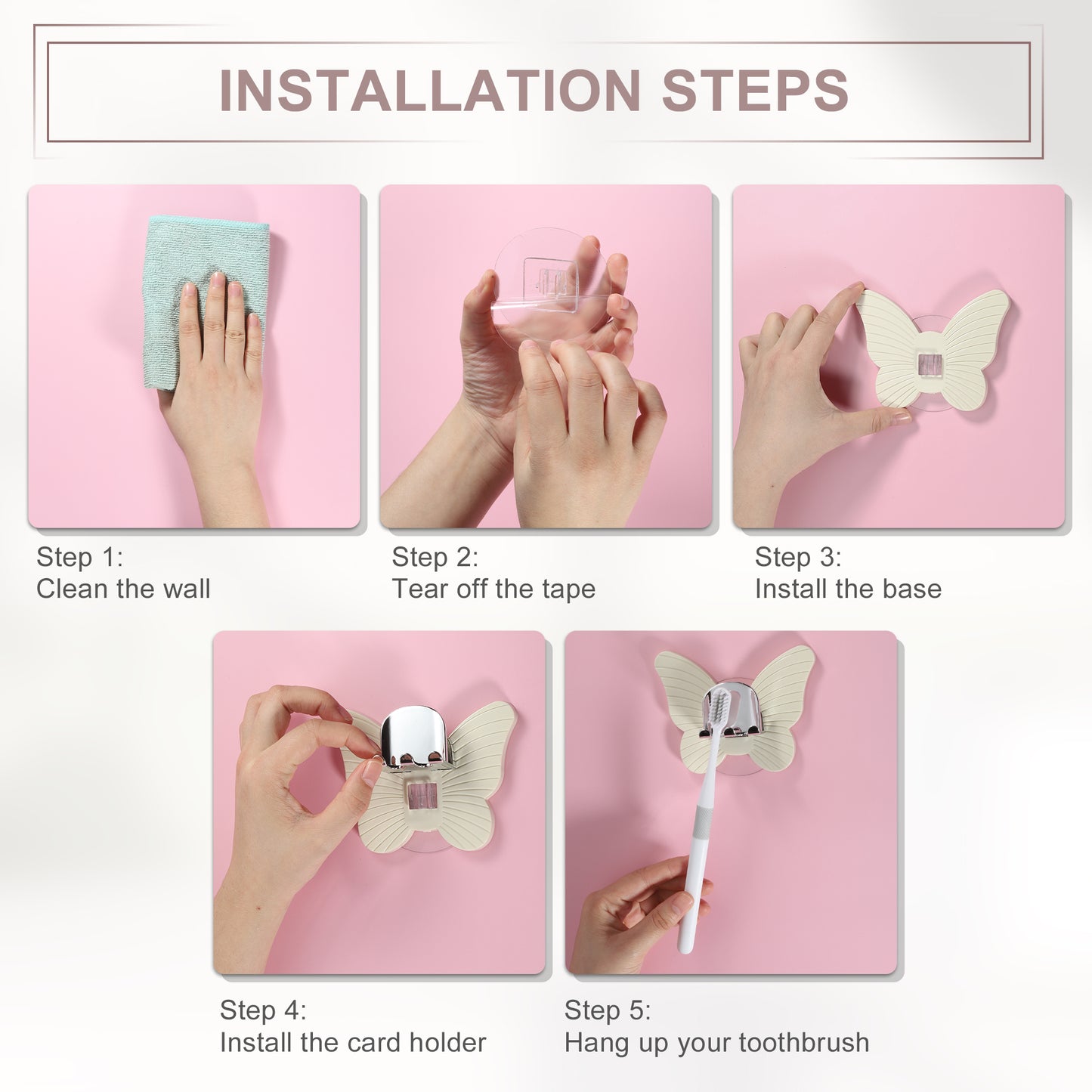 INSTALLATION STEPS

Step 1:
Clean the wall

Step 2:
Tear off the tape

Step 3:
Install the base

Step 4:
Install the card holder

Step 5:
Hang up your toothbrush