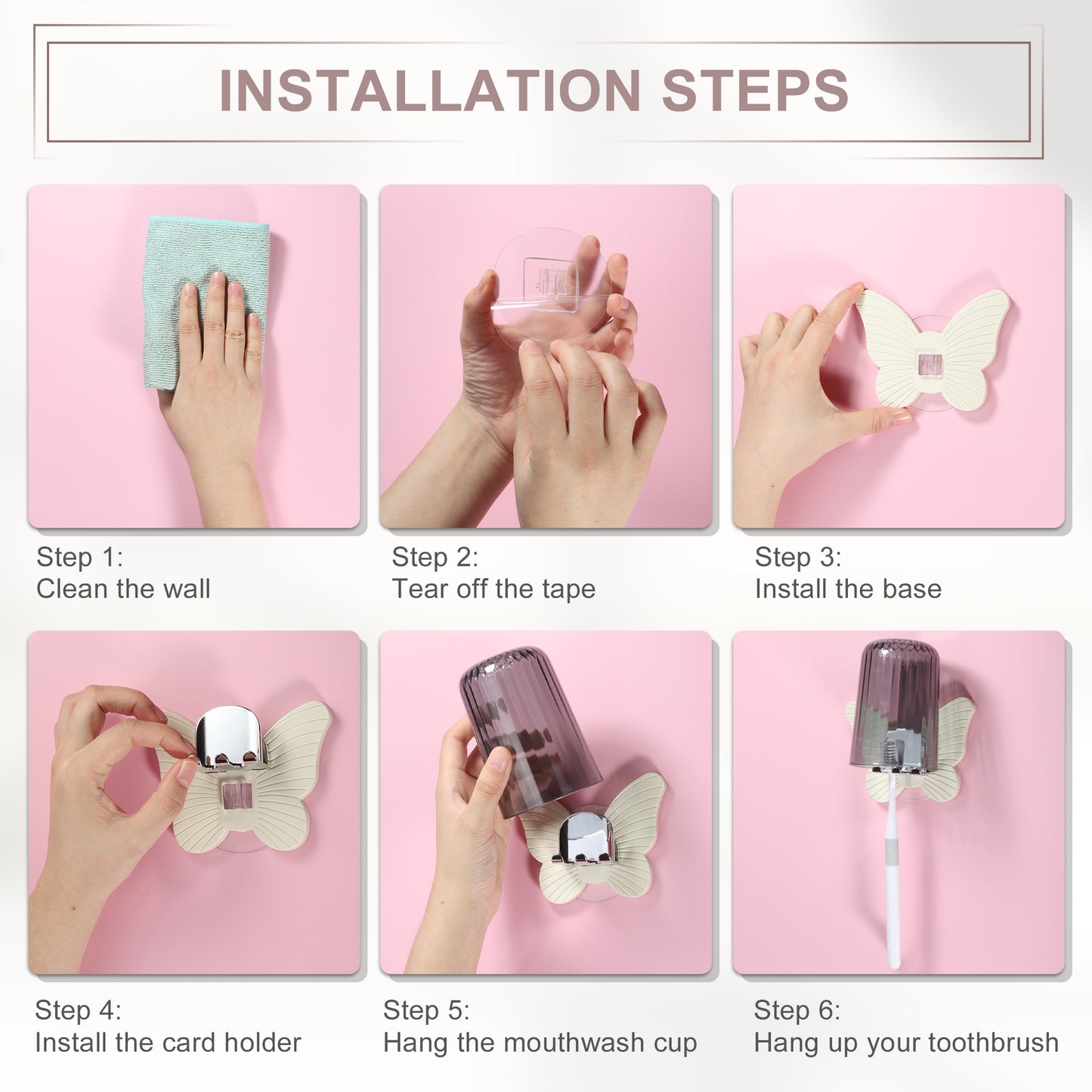 INSTALLATION STEPS

Step 1:
Clean the wall

Step 2:
Tear off the tape

Step 3:
Install the base

Step 4:
Install the card holder

Step 5:
Hang the mouthwash cup

Step 6:
Hang up your toothbrush