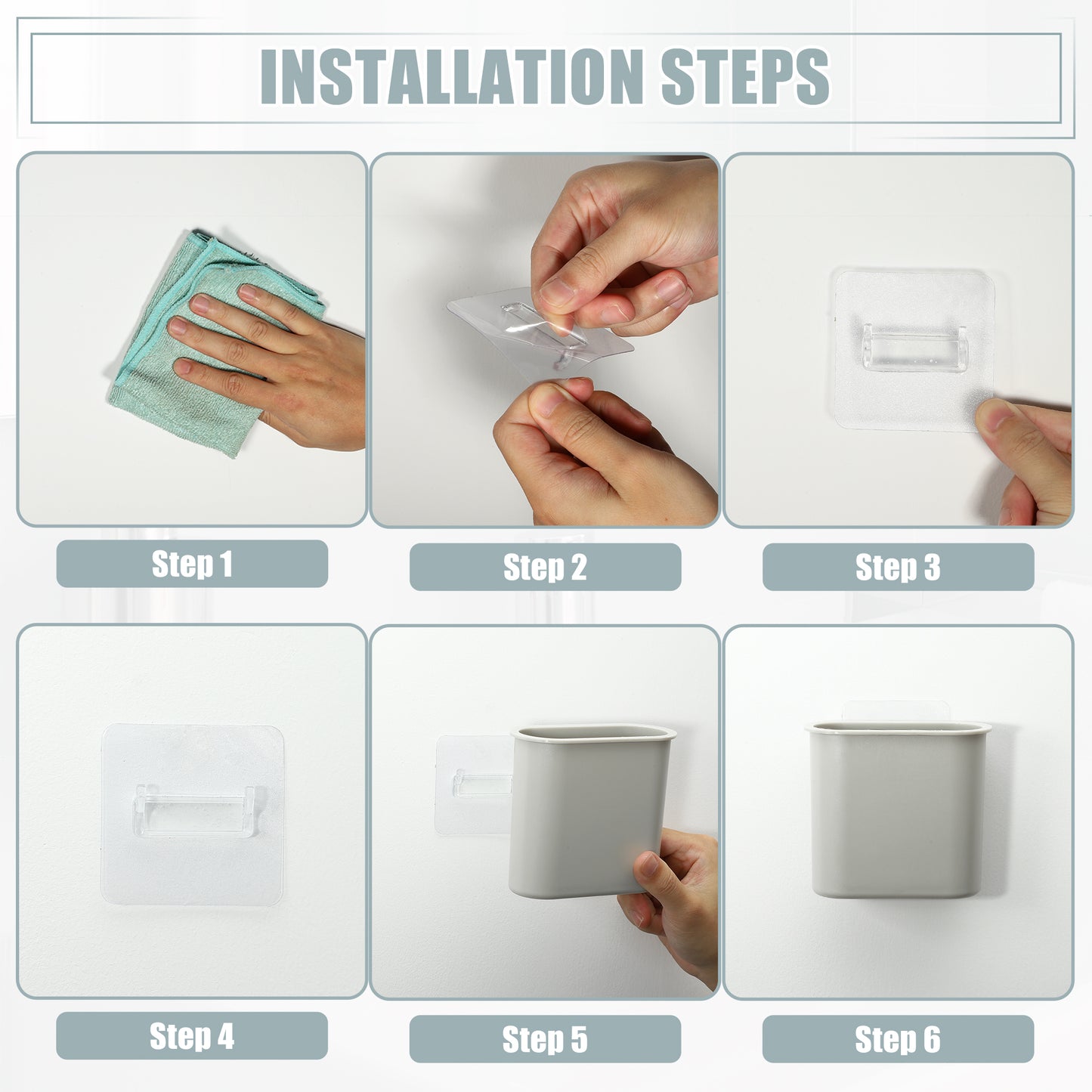 INSTALLATION STEPS

Step 1

Step 2

Step 3

Step 4

Step 5

Step 6